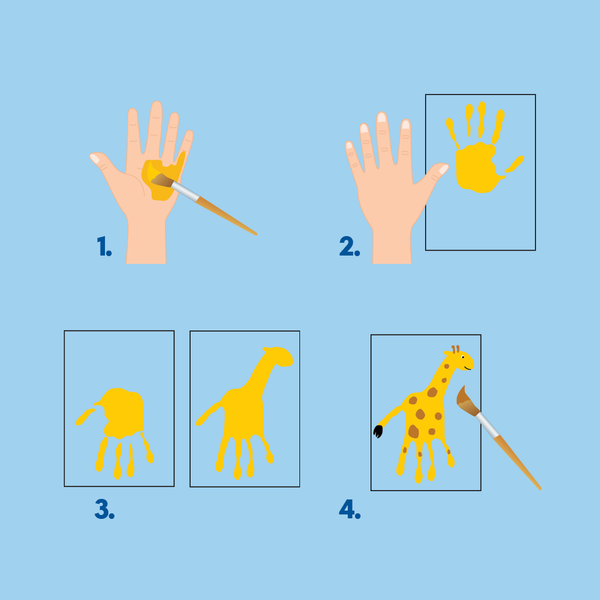 1.

2.

3.

4.