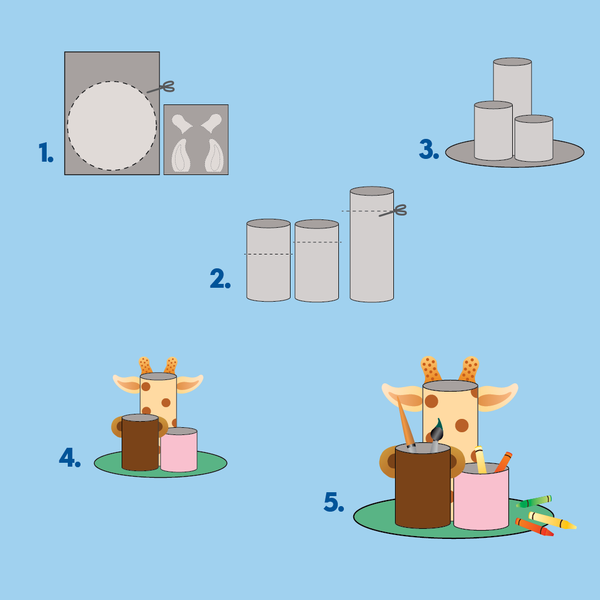 1.

3.

2.

4.

5.