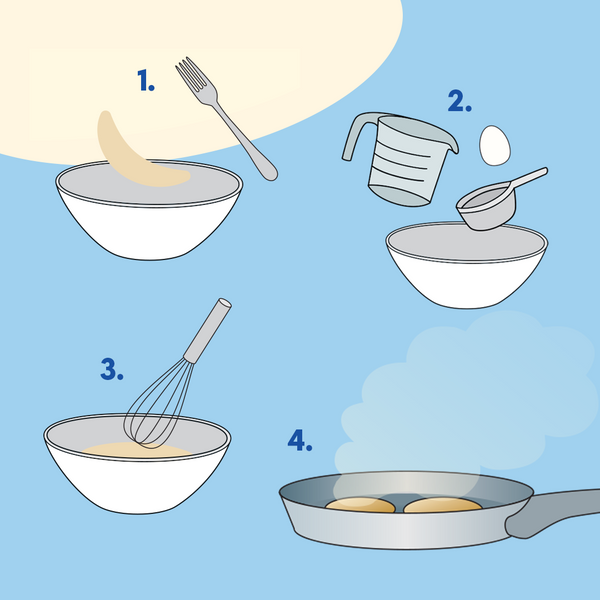 1.

2.

3.

4.