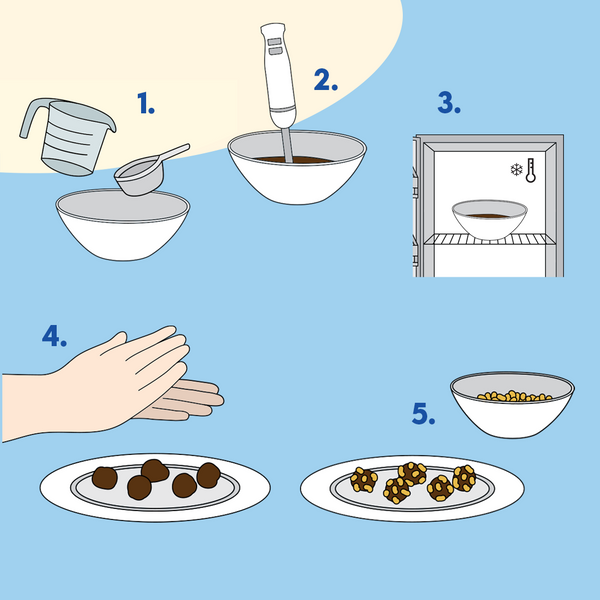 1.

2.

3.

4.

5.