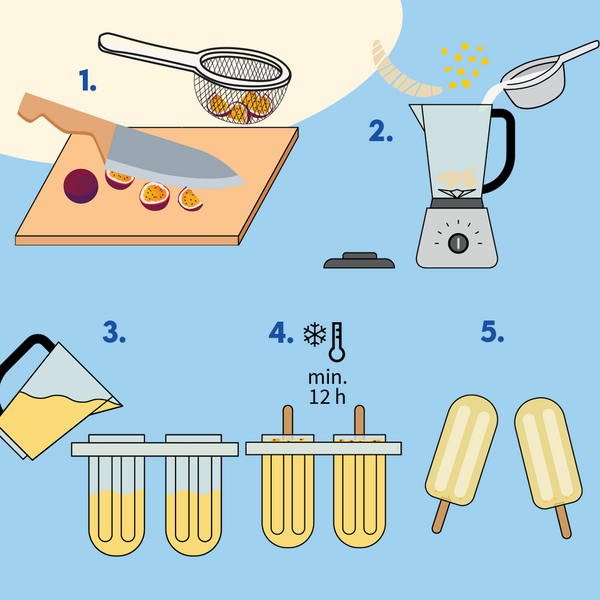 1.

2.

3.

4.

min.
12 h

5.