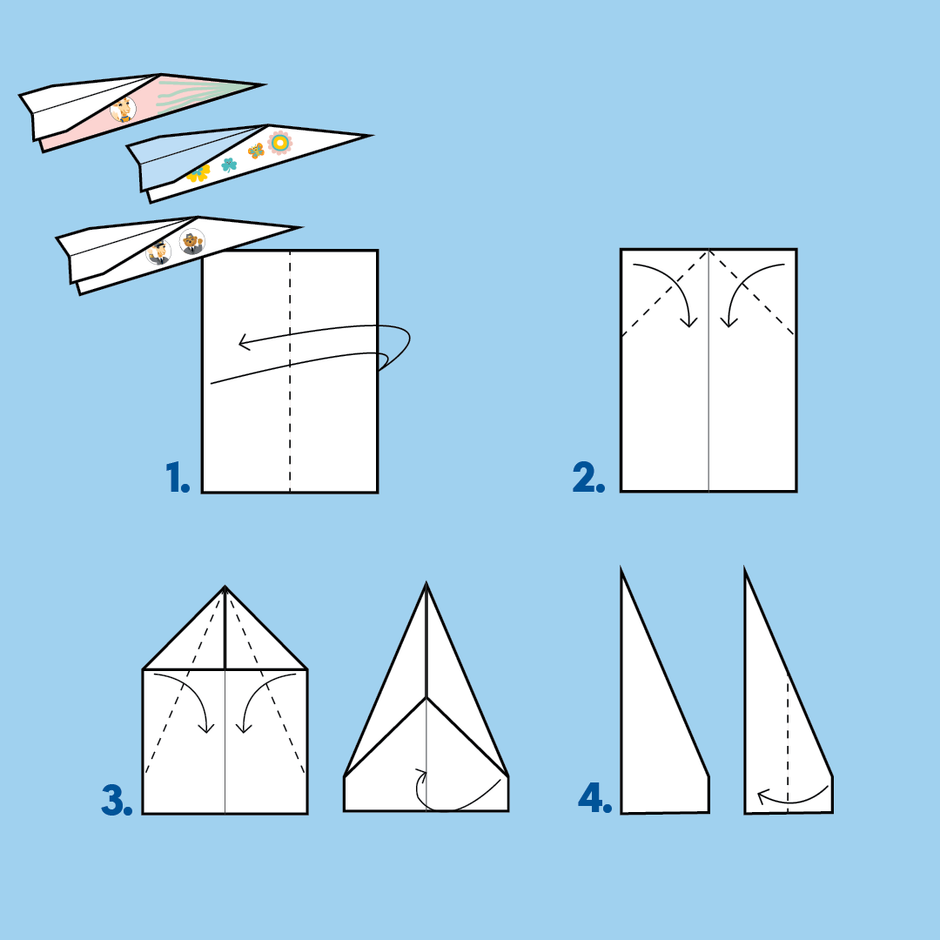 1.

2.

3.

4.